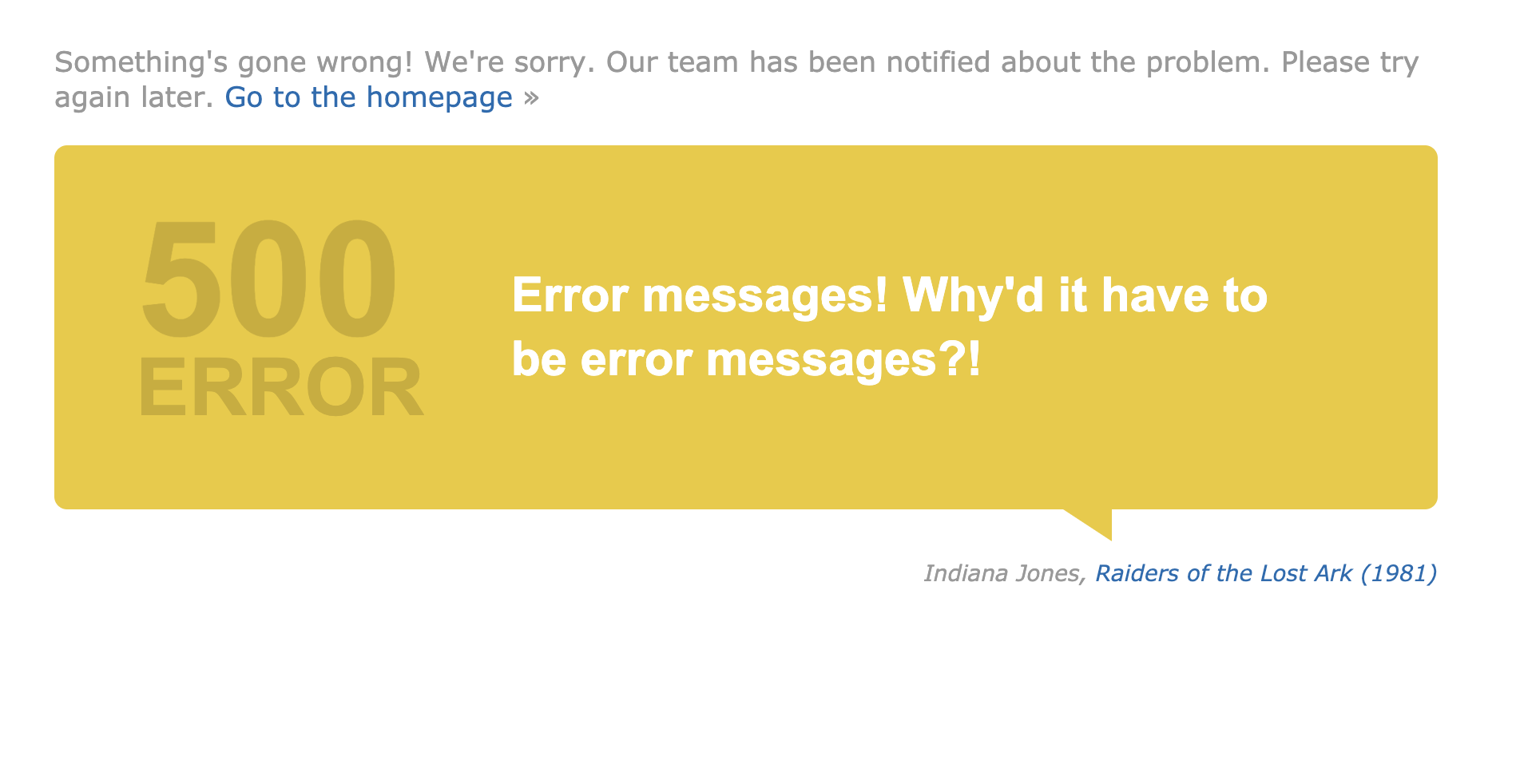 Something's gone wrong! We're sorry. Our team has been notified about the problem. Please try again later. Go to the homepage »

500
ERROR

Error messages! Why'd it have to be error messages?!

Indiana Jones, Raiders of the Lost Ark (1981)